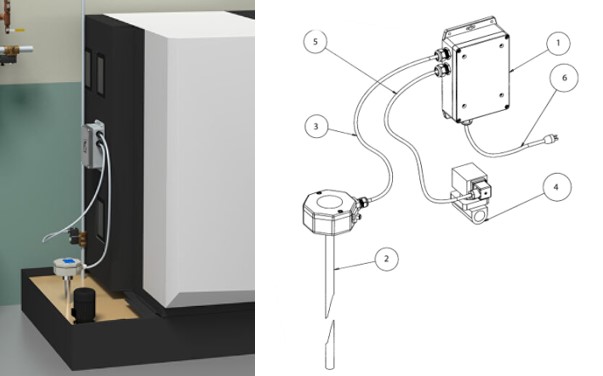 5
1
6
3
4
2